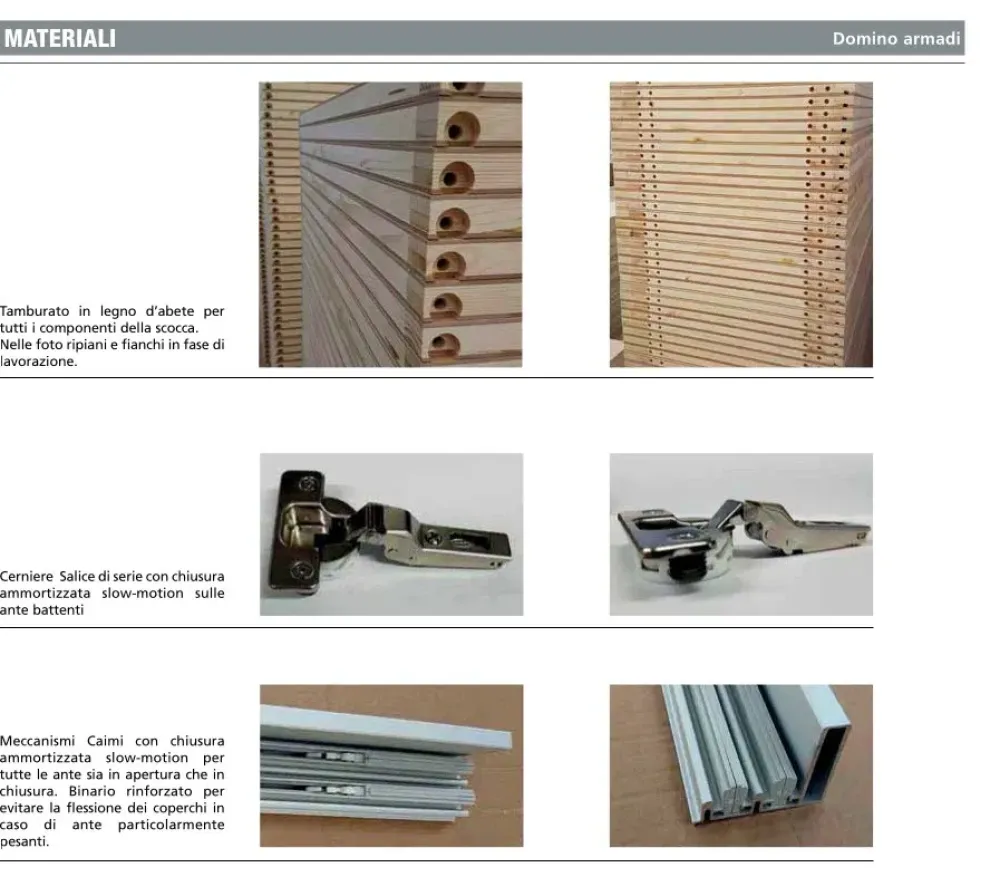 MATERIALI

Domino armadi

Tamburato in legno d'abete per tutti i componenti della scocca. Nelle foto ripiani e fianchi in fase di lavorazione.

Cerniere Salice di serie con chiusura ammortizzata slow-motion sulle ante battenti

Meccanismi Caimi con chiusura ammortizzata slow-motion per tutte le ante sia in apertura che in chiusura. Binario rinforzato per evitare la flessione dei coperchi in caso di ante particolarmente pesanti.