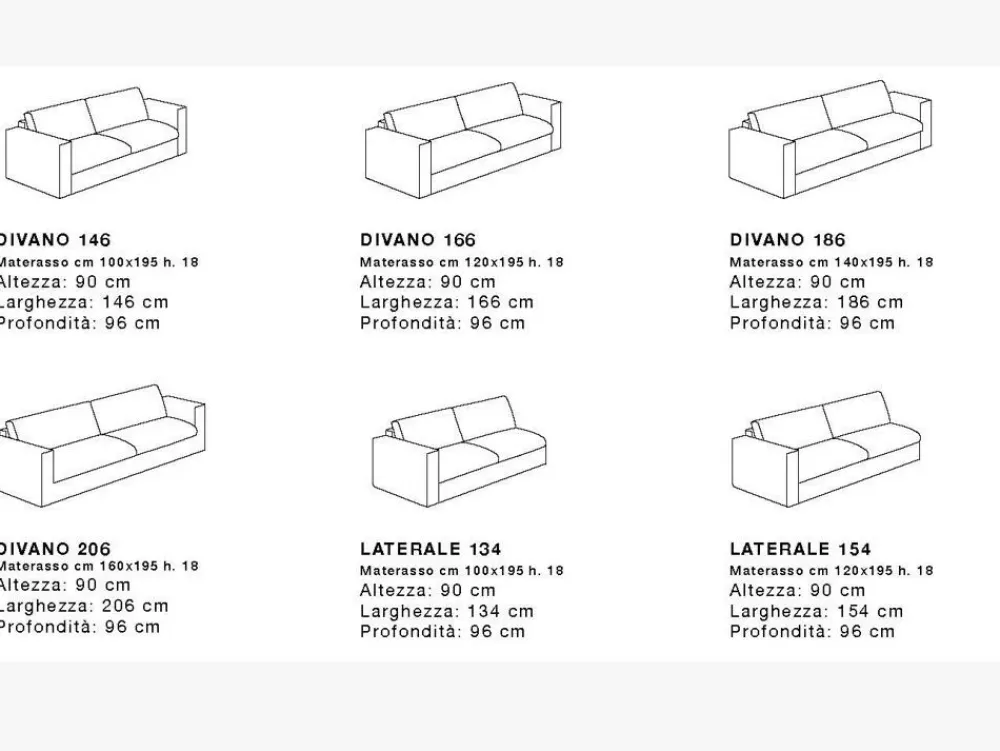 DIVANO 146
Materasso cm 100x195 h. 18
Altezza: 90 cm
Larghezza: 146 cm
Profondità: 96 cm

DIVANO 166
Materasso cm 120x195 h. 18
Altezza: 90 cm
Larghezza: 166 cm
Profondità: 96 cm

DIVANO 186
Materasso cm 140x195 h. 18
Altezza: 90 cm
Larghezza: 186 cm
Profondità: 96 cm

DIVANO 206
Materasso cm 160x195 h. 18
Altezza: 90 cm
Larghezza: 206 cm
Profondità: 96 cm

LATERALE 134
Materasso cm 100x195 h. 18
Altezza: 90 cm
Larghezza: 134 cm
Profondità: 96 cm

LATERALE 154
Materasso cm 120x195 h. 18
Altezza: 90 cm
Larghezza: 154 cm
Profondità: 96 cm