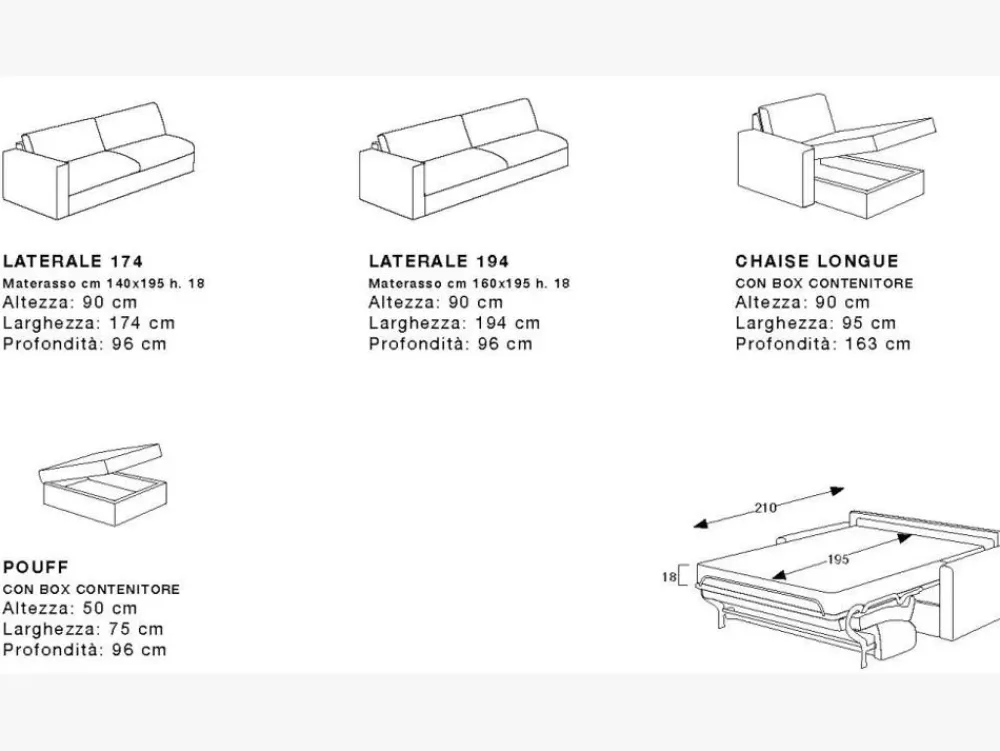 LATERALE 174
Materasso cm 140x195 h. 18
Altezza: 90 cm
Larghezza: 174 cm
Profondità: 96 cm

LATERALE 194
Materasso cm 160x195 h. 18
Altezza: 90 cm
Larghezza: 194 cm
Profondità: 96 cm

CHAISE LONGUE
CON BOX CONTENITORE
Altezza: 90 cm
Larghezza: 95 cm
Profondità: 163 cm

POUFF
CON BOX CONTENITORE
Altezza: 50 cm
Larghezza: 75 cm
Profondità: 96 cm

210
195
18