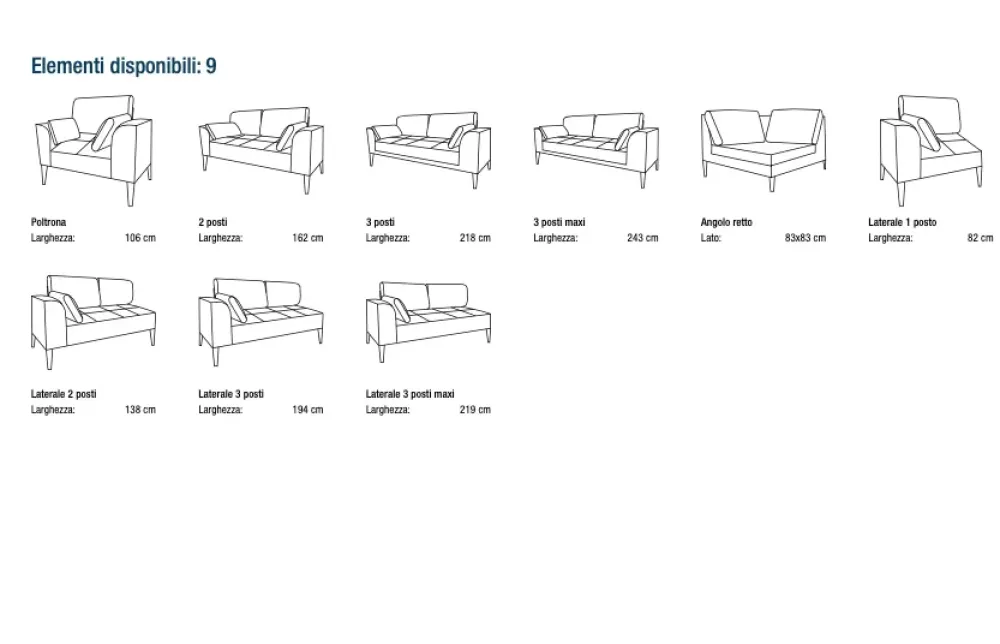 Elementi disponibili: 9

Poltrona
Larghezza: 106 cm

2 posti
Larghezza: 162 cm

3 posti
Larghezza: 218 cm

3 posti maxi
Larghezza: 243 cm

Angolo retto
Lato: 83x83 cm

Laterale 1 posto
Larghezza: 82 cm

Laterale 2 posti
Larghezza: 138 cm

Laterale 3 posti
Larghezza: 194 cm

Laterale 3 posti maxi
Larghezza: 219 cm