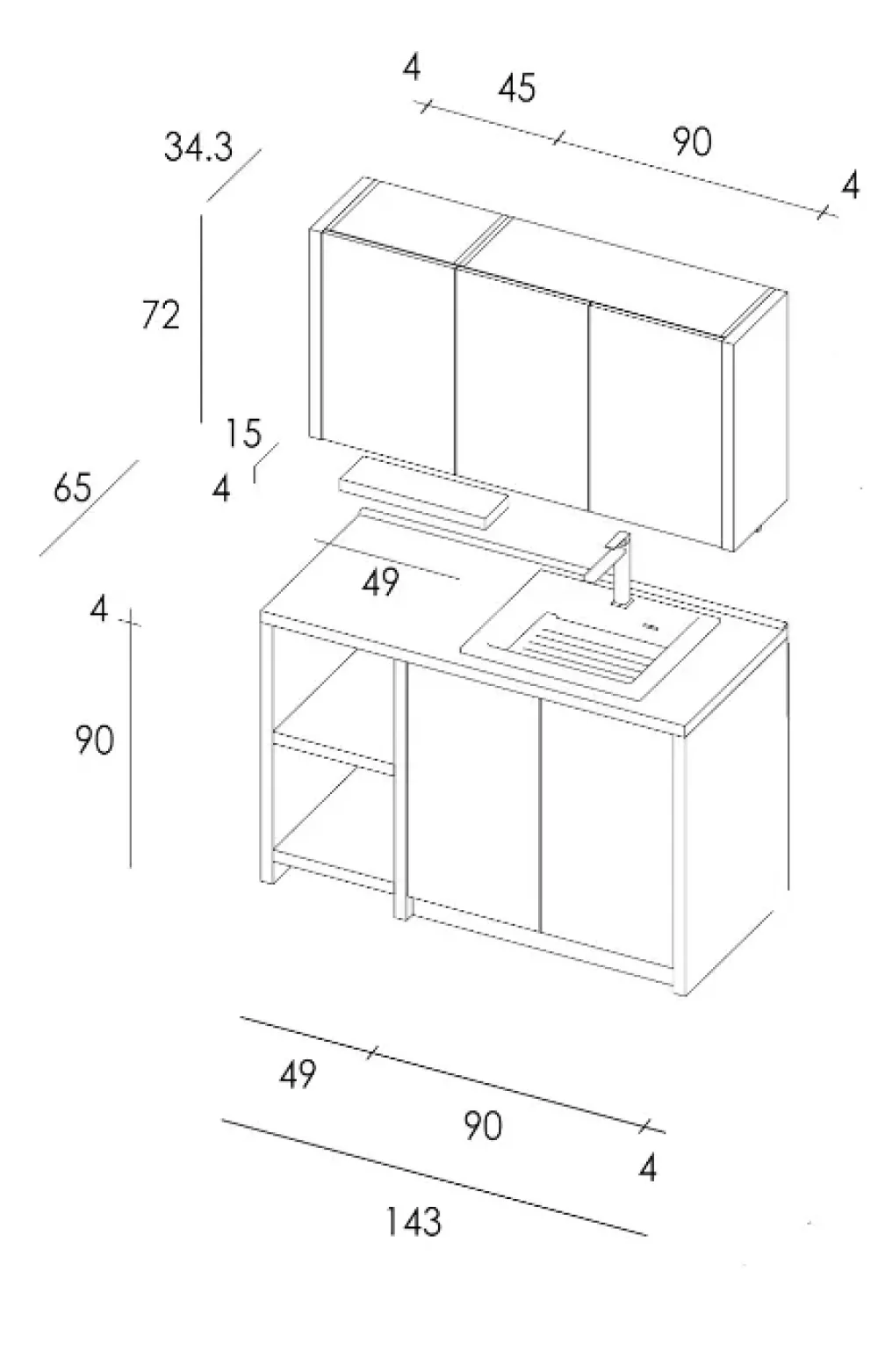 4
45
90
4
34.3
72
15
4
65
49
4
90
49
90
4
143