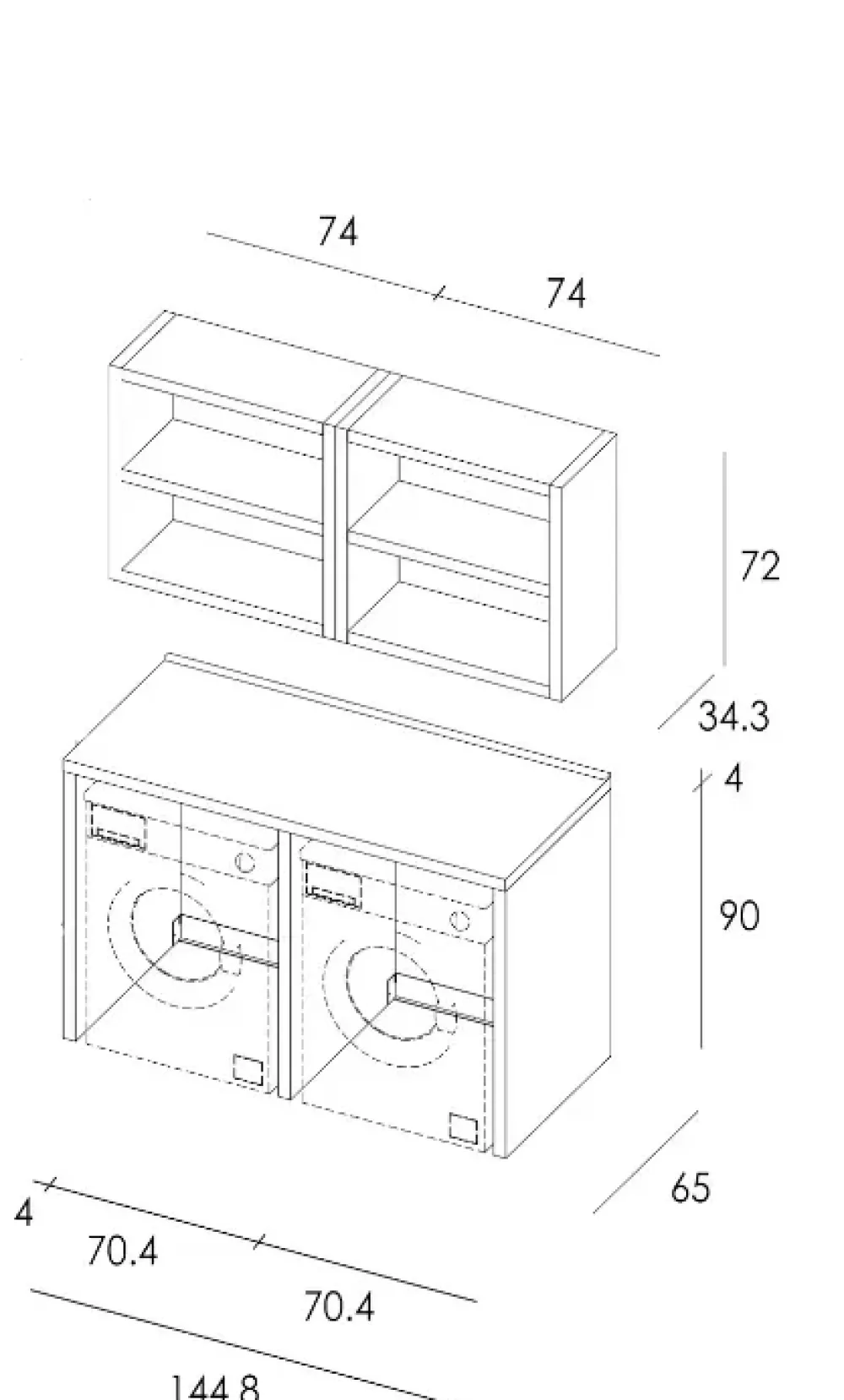 74
74
72
34.3
4
90
65
4
70.4
70.4
144.8