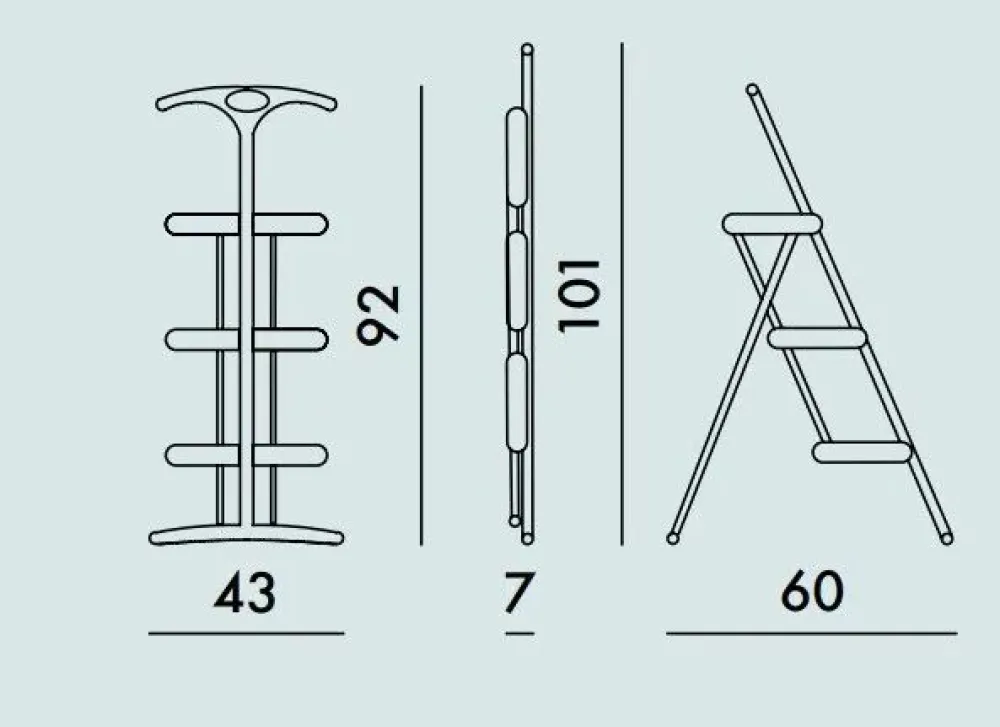 92
101
43
7
60