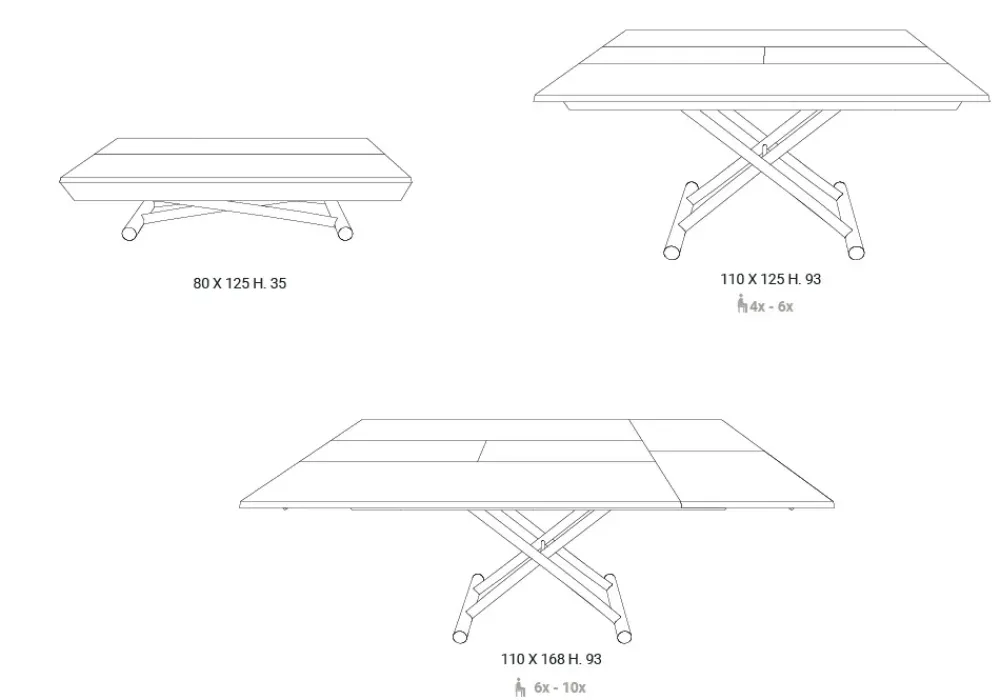 80 X 125 H. 35

110 X 125 H. 93

4x - 6x

110 X 168 H. 93

6x - 10x